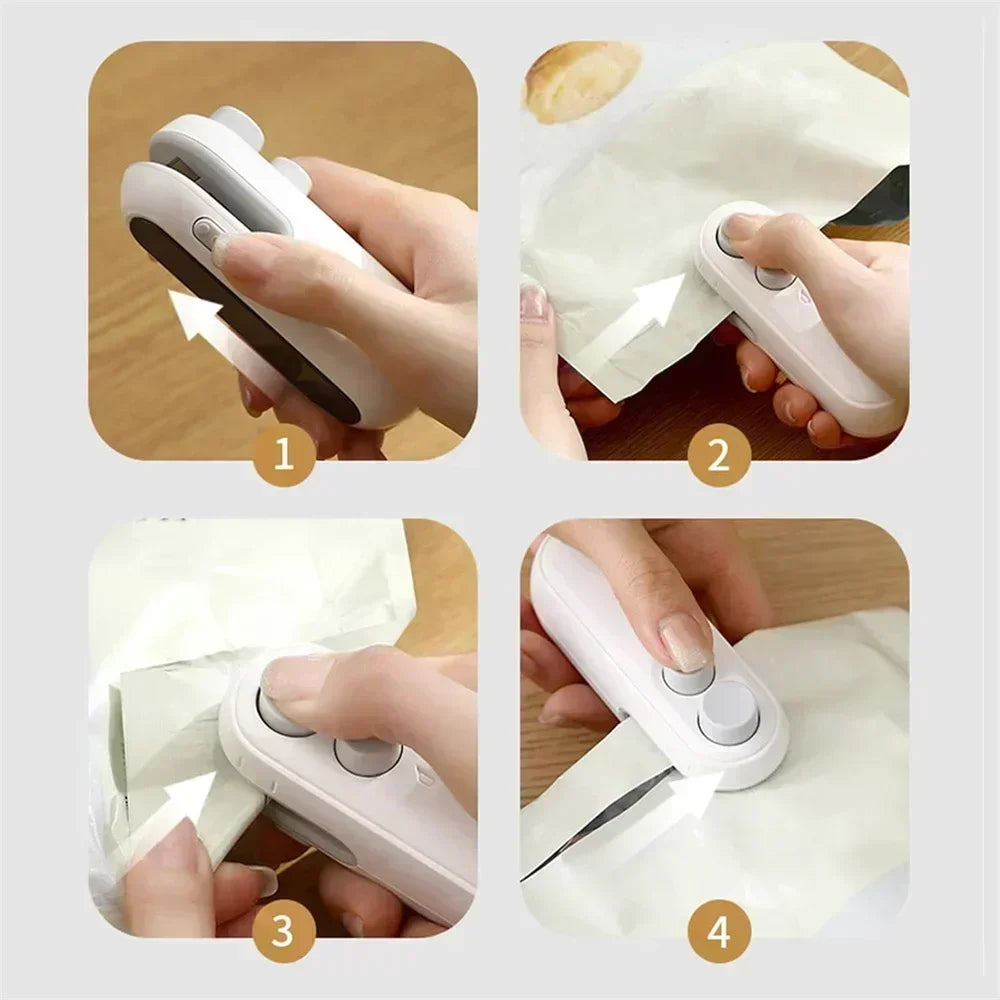 1

2

3

4